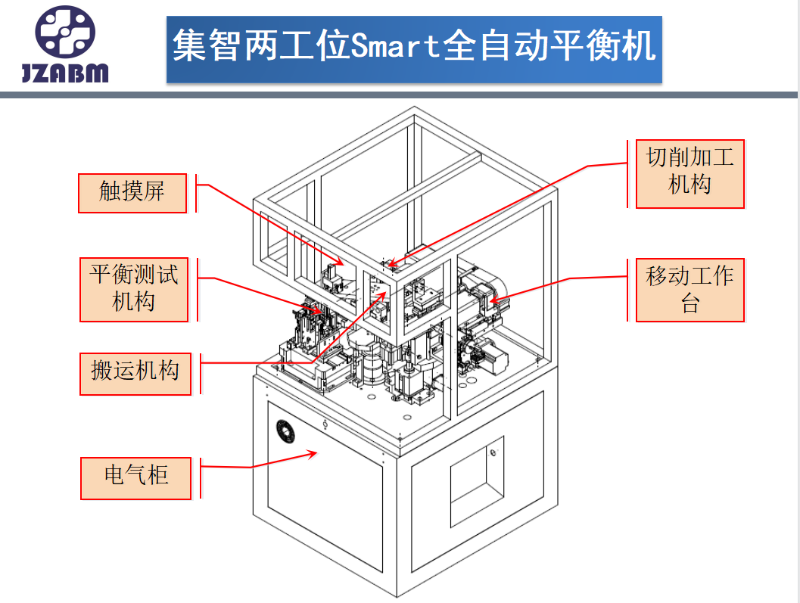 JZABM

集智两工位Smart全自动平衡机

触摸屏

平衡测试机构

搬运机构

电气柜

切削加工机构

移动工作台